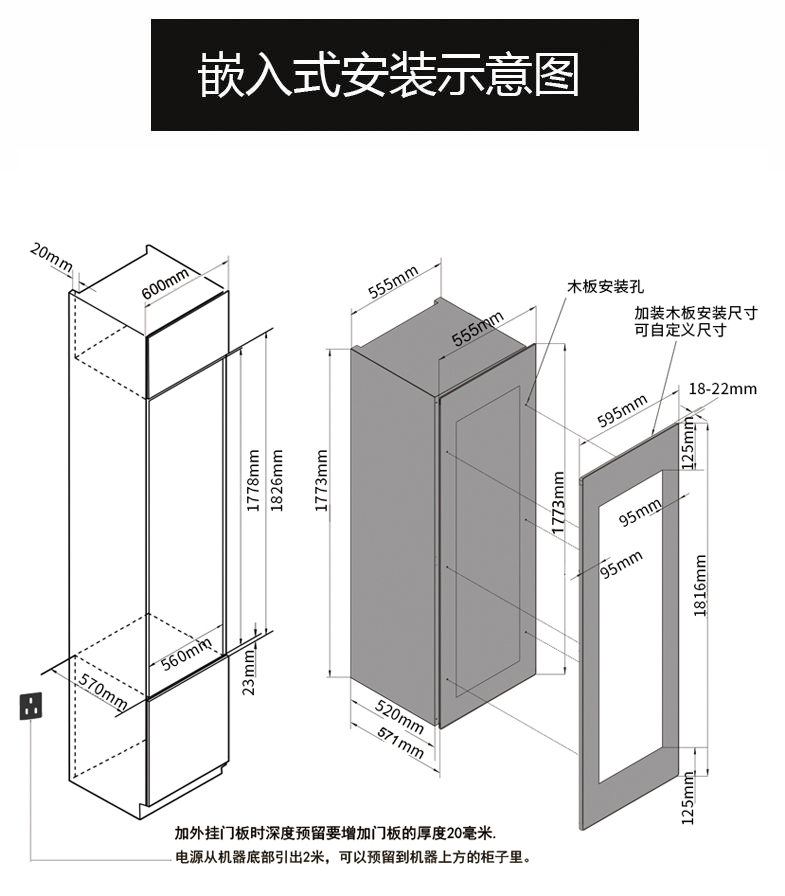 嵌入式安装示意图

20mm
600mm
1778mm
1826mm
560mm
570mm
23mm

555mm
555mm
1773mm
1773mm
520mm
571mm

木板安装孔
加装木板安装尺寸
可自定义尺寸
18-22mm
595mm
125mm
95mm
95mm
1816mm
125mm

加外挂门板时深度预留要增加门板的厚度20毫米.
电源从机器底部引出2米，可以预留到机器上方的柜子里。